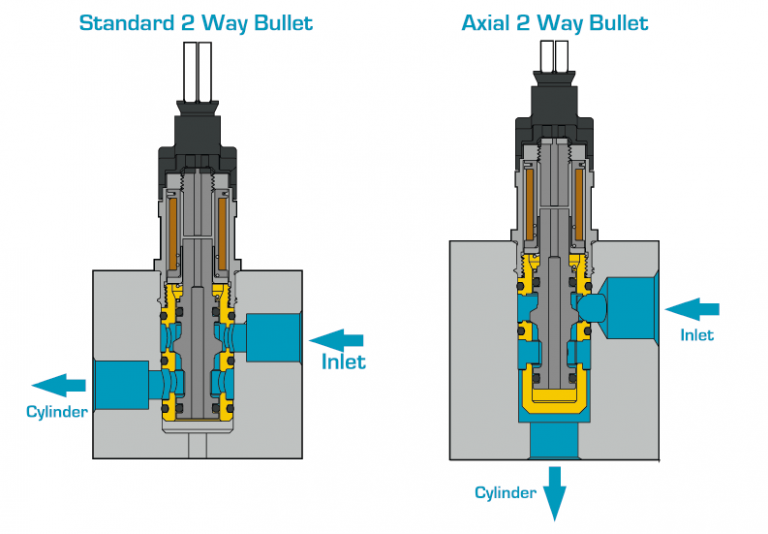 Standard 2 Way Bullet

Inlet

Cylinder

Axial 2 Way Bullet

Inlet

Cylinder